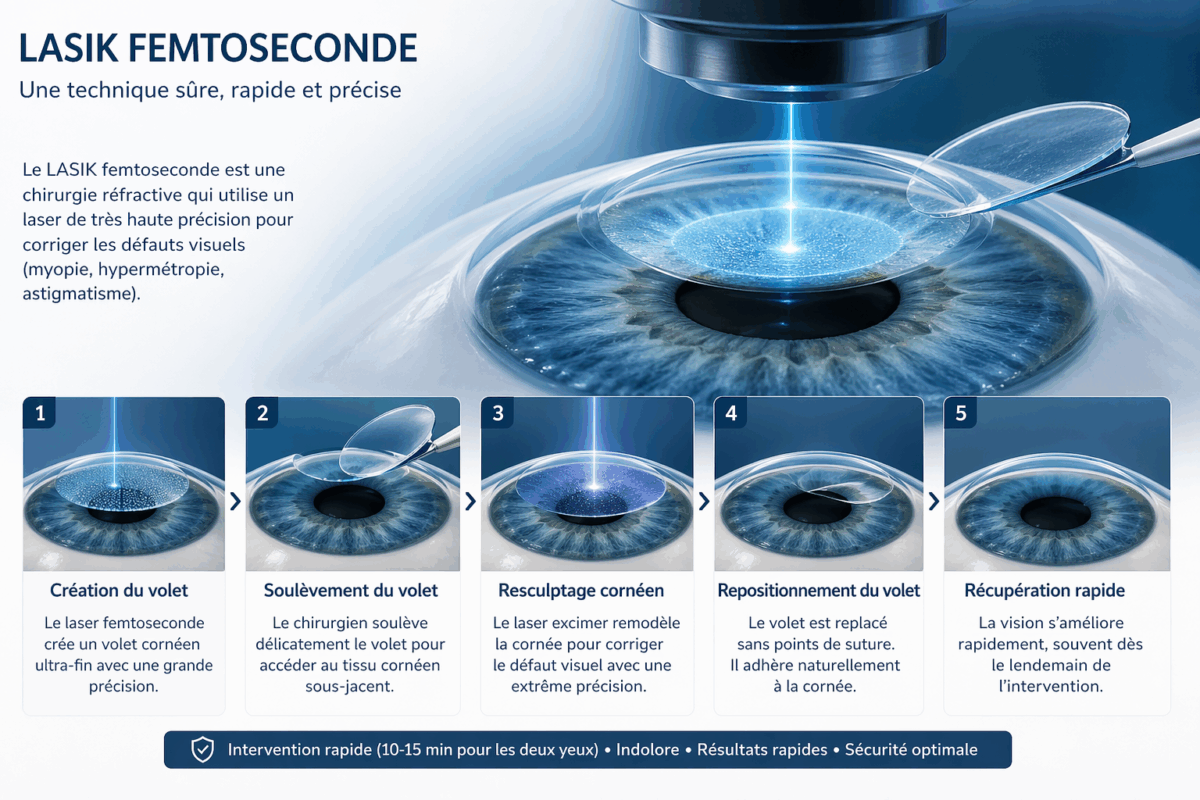 LASIK FEMTOSECONDE

Une technique sûre, rapide et précise

Le LASIK femtoseconde est une chirurgie réfractive qui utilise un laser de très haute précision pour corriger les défauts visuels (myopie, hypermétropie, astigmatisme).

1

Création du volet

Le laser femtoseconde crée un volet cornéen ultra-fin avec une grande précision.

2

Soulèvement du volet

Le chirurgien soulève délicatement le volet pour accéder au tissu cornéen sous-jacent.

3

Resculptage cornéen

Le laser excimer remodèle la cornée pour corriger le défaut visuel avec une extrême précision.

4

Repositionnement du volet

Le volet est replacé sans points de suture. Il adhère naturellement à la cornée.

5

Récupération rapide

La vision s'améliore rapidement, souvent dès le lendemain de l'intervention.

Intervention rapide (10-15 min pour les deux yeux) • Indolore • Résultats rapides • Sécurité optimale