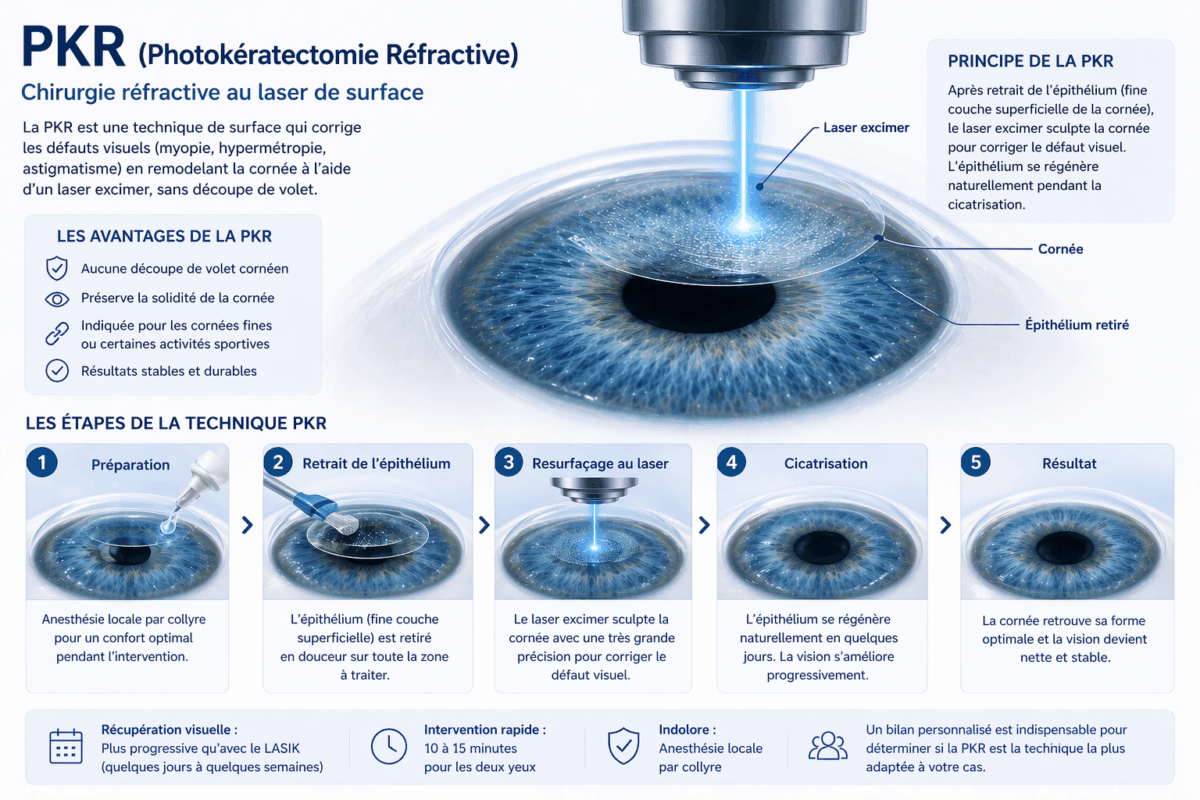 PKR (Photokératectomie Réfractive)

Chirurgie réfractive au laser de surface

La PKR est une technique de surface qui corrige les défauts visuels (myopie, hypermétropie, astigmatisme) en remodelant la cornée à l'aide d'un laser excimer, sans découpe de volet.

LES AVANTAGES DE LA PKR

Aucune découpe de volet cornéen

Préserve la solidité de la cornée

Indiquée pour les cornées fines ou certaines activités sportives

Résultats stables et durables

Laser excimer

Cornée

Épithélium retiré

PRINCIPE DE LA PKR

Après retrait de l'épithélium (fine couche superficielle de la cornée), le laser excimer sculpte la cornée pour corriger le défaut visuel. L'épithélium se régénère naturellement pendant la cicatrisation.

LES ÉTAPES DE LA TECHNIQUE PKR

1 Préparation

Anesthésie locale par collyre pour un confort optimal pendant l'intervention.

2 Retrait de l'épithélium

L'épithélium (fine couche superficielle) est retiré en douceur sur toute la zone à traiter.

3 Resurfaçage au laser

Le laser excimer sculpte la cornée avec une très grande précision pour corriger le défaut visuel.

4 Cicatrisation

L'épithélium se régénère naturellement en quelques jours. La vision s'améliore progressivement.

5 Résultat

La cornée retrouve sa forme optimale et la vision devient nette et stable.

Récupération visuelle :
Plus progressive qu'avec le LASIK (quelques jours à quelques semaines)

Intervention rapide :
10 à 15 minutes pour les deux yeux

Indolore :
Anesthésie locale par collyre

Un bilan personnalisé est indispensable pour déterminer si la PKR est la technique la plus adaptée à votre cas.